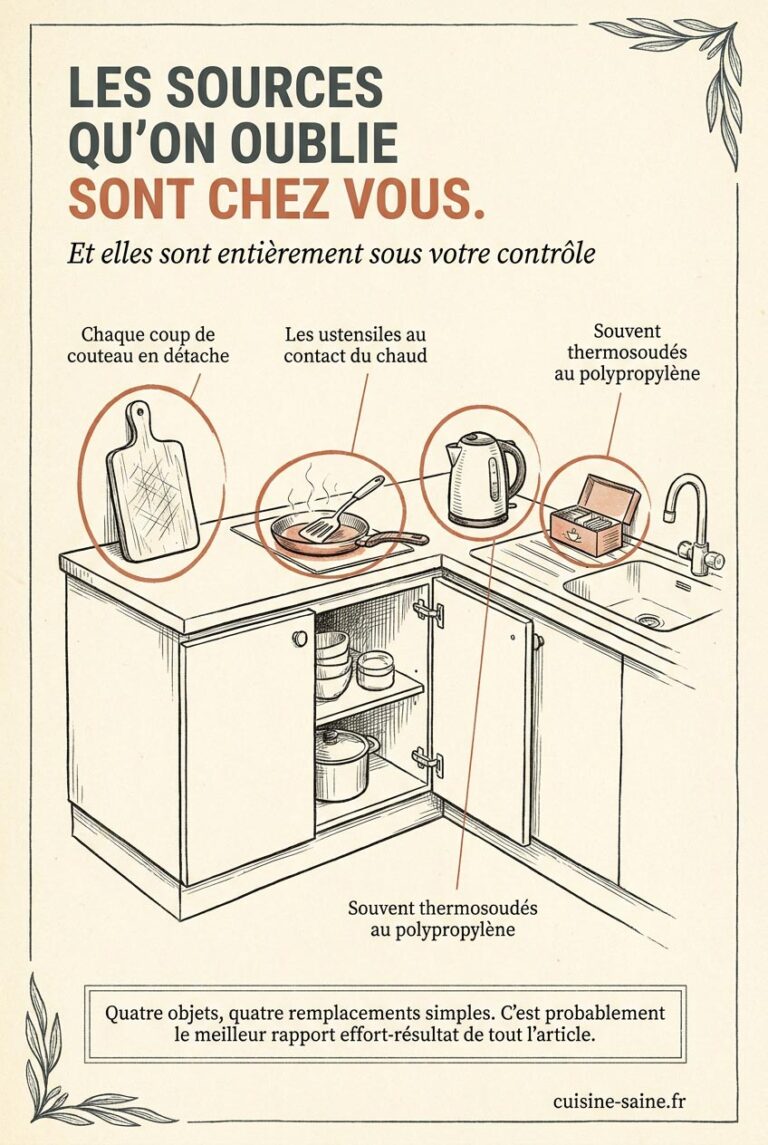 LES SOURCES QU'ON OUBLIE SONT CHEZ VOUS.

Et elles sont entièrement sous votre contrôle

Chaque coup de couteau en détache

Les ustensiles au contact du chaud

Souvent thermosoudés au polypropylène

Souvent thermosoudés au polypropylène

Quatre objets, quatre remplacements simples. C'est probablement le meilleur rapport effort-résultat de tout l'article.

cuisine-saine.fr